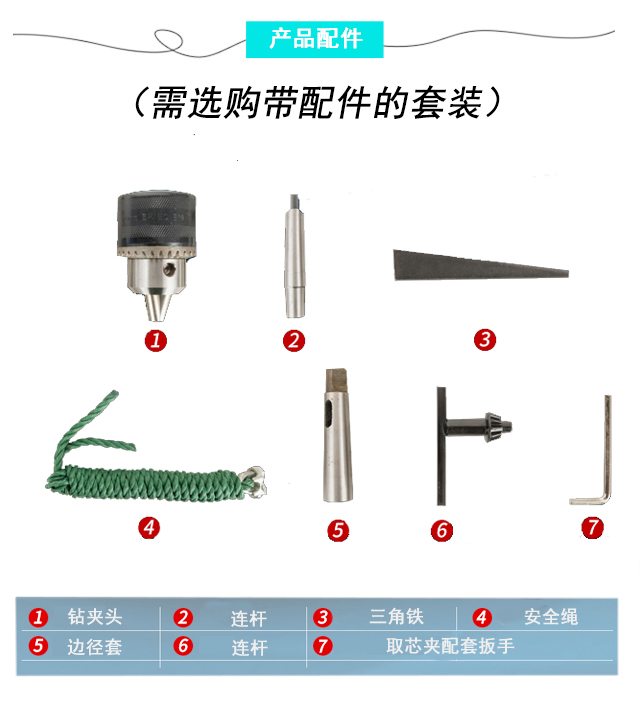 产品配件

（需选购带配件的套装）

1

2

3

4

5

6

7

| 1 钻夹头 | 2 连杆 | 3 三角铁 | 4 安全绳 |
|---|---|---|---|
| 5 边径套 | 6 连杆 | 7 取芯夹配套扳手 | |